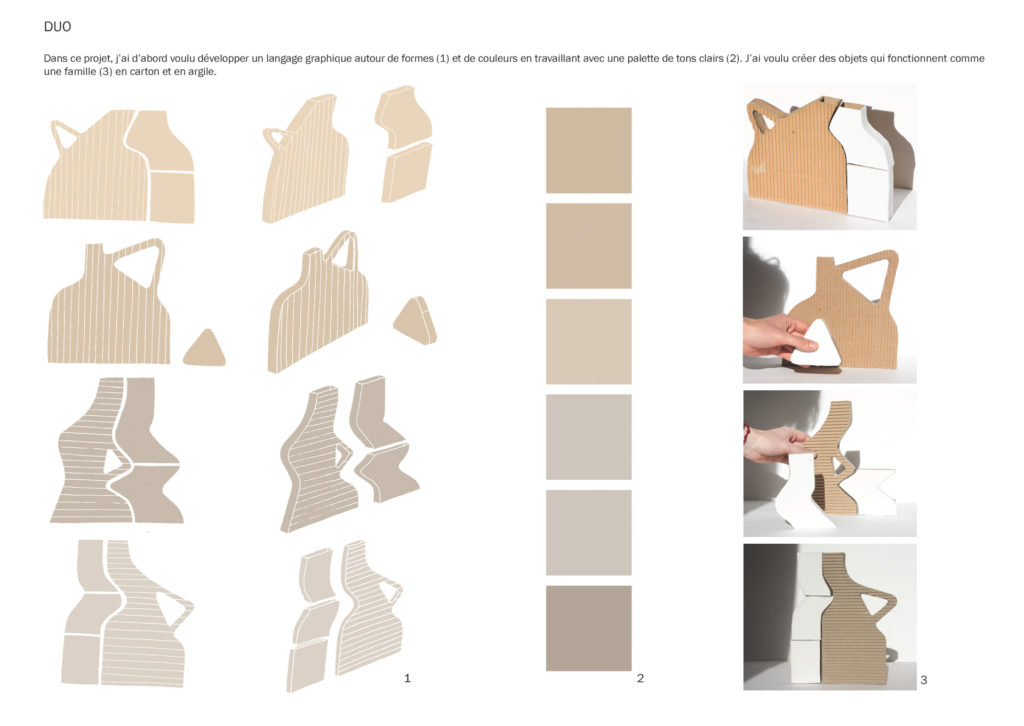 DUO

Dans ce projet, j'ai d'abord voulu développer un langage graphique autour de formes (1) et de couleurs en travaillant avec une palette de tons clairs (2). J'ai voulu créer des objets qui fonctionnent comme une famille (3) en carton et en argile.

1

2

3